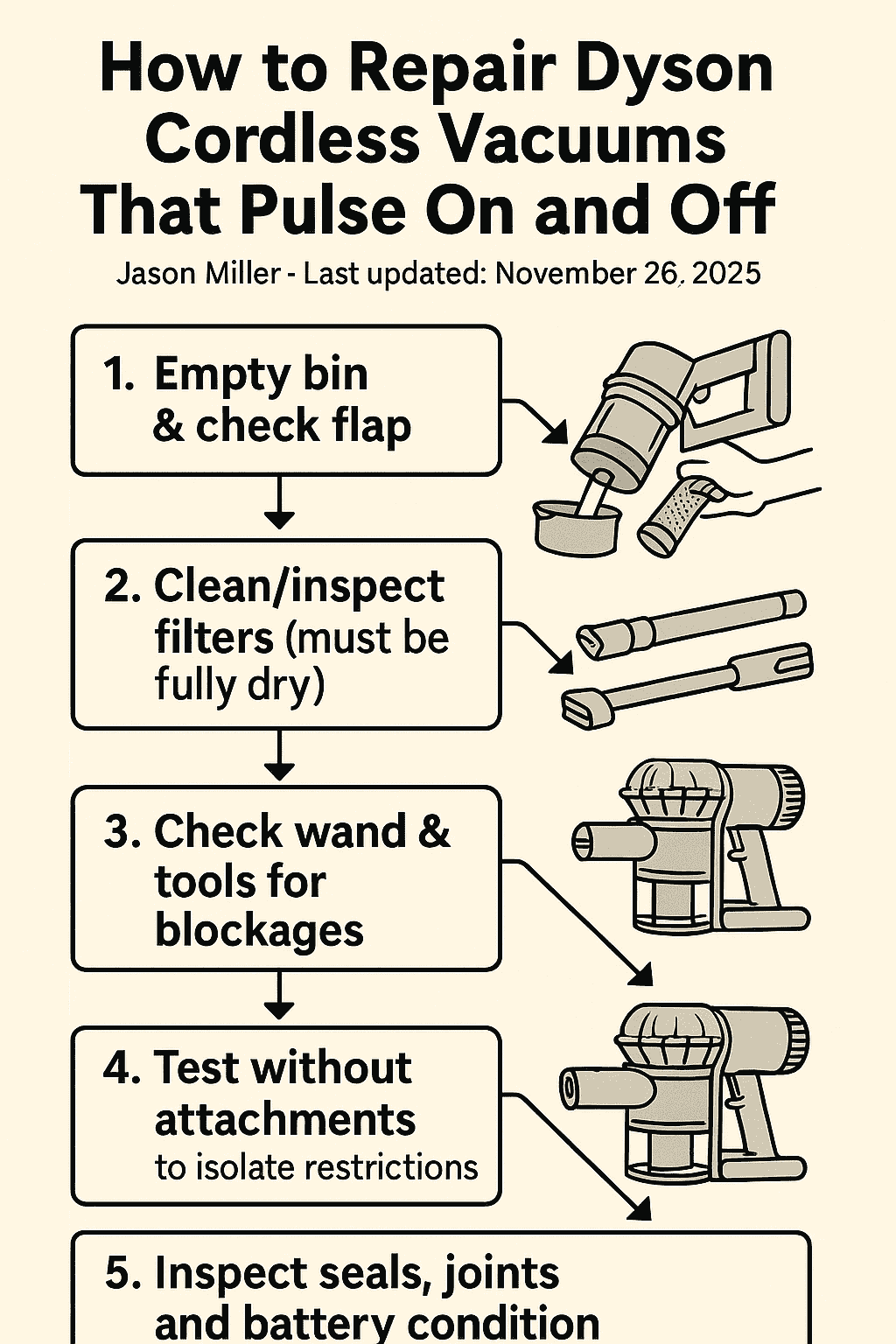 How to Repair Dyson Cordless Vacuums That Pulse On and Off

Jason Miller - Last updated: November 26, 2025

1. Empty bin & check flap

2. Clean/inspect filters (must be fully dry)

3. Check wand & tools for blockages

4. Test without attachments to isolate restrictions

5. Inspect seals, joints and battery condition